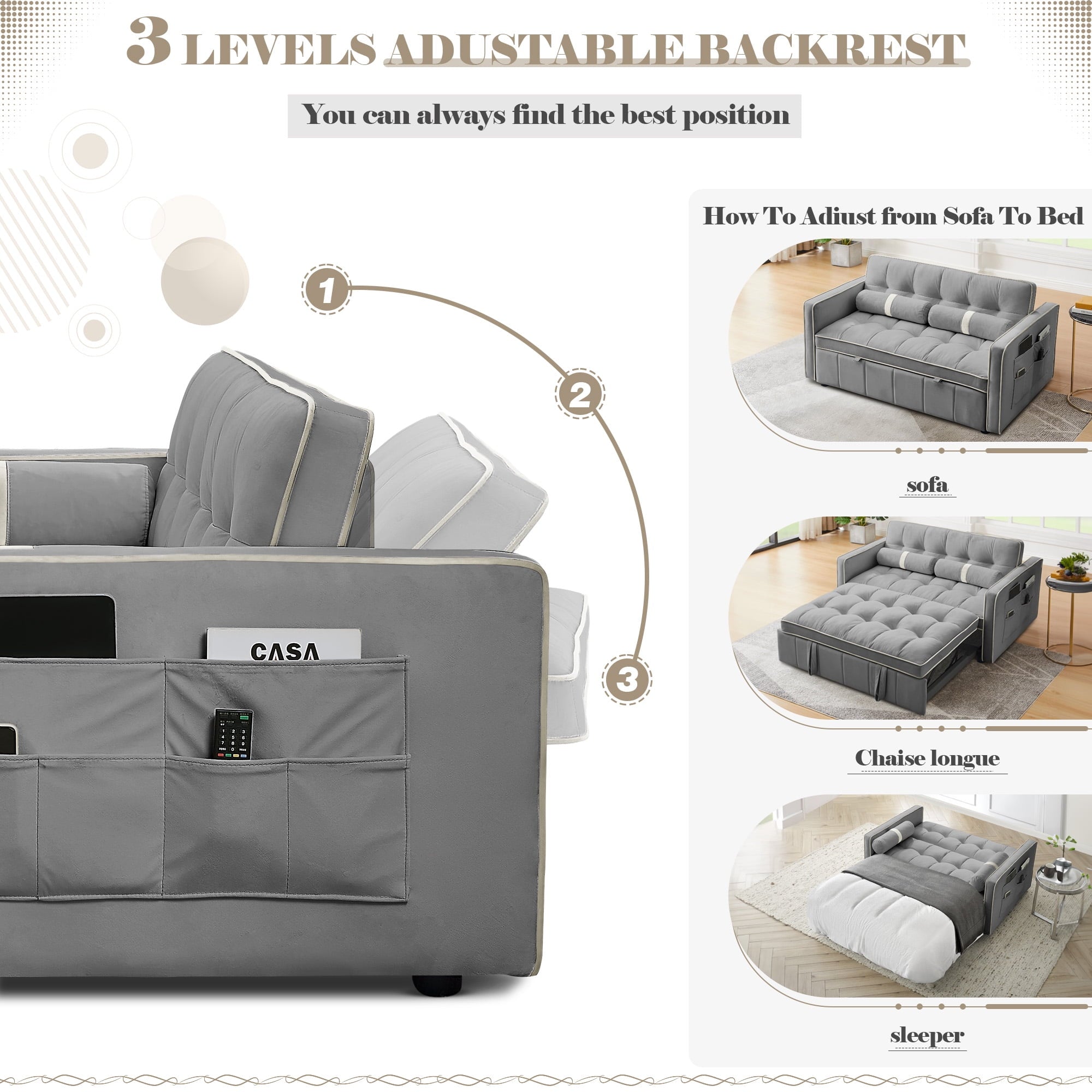 3 LEVELS ADUSTABLE BACKREST

You can always find the best position

1

2

3

CASA

How To Adiust from Sofa To Bed

sofa

Chaise longue

sleeper