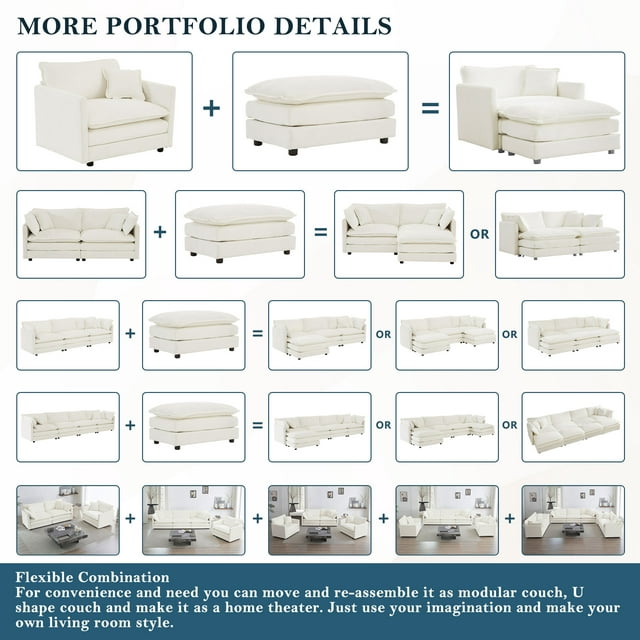 MORE PORTFOLIO DETAILS

+ =

+ = OR

+ = OR OR

+ = OR OR

+ + + +

Flexible Combination
For convenience and need you can move and re-assemble it as modular couch, U shape couch and make it as a home theater. Just use your imagination and make your own living room style.